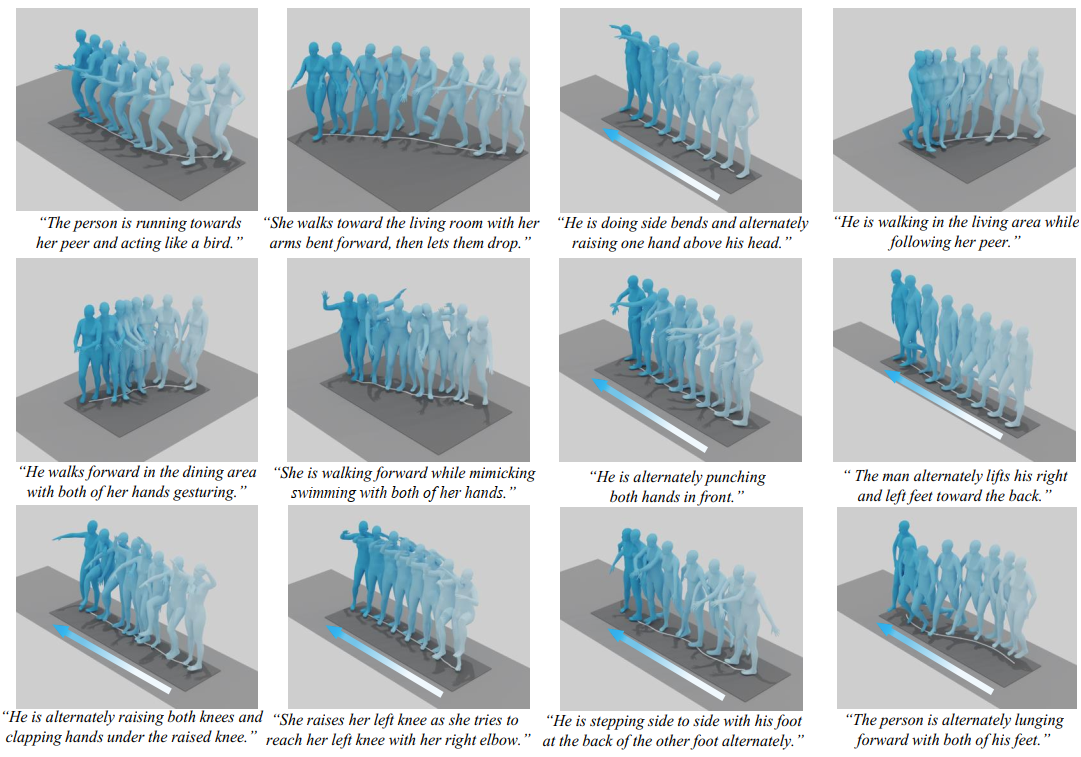 "The person is running towards her peer and acting like a bird."

"She walks toward the living room with her arms bent forward, then lets them drop."

"He is doing side bends and alternately raising one hand above his head."

"He is walking in the living area while following her peer."

"He walks forward in the dining area with both of her hands gesturing."

"She is walking forward while mimicking swimming with both of her hands."

"He is alternately punching both hands in front."

" The man alternately lifts his right and left feet toward the back."

"He is alternately raising both knees and clapping hands under the raised knee."

"She raises her left knee as she tries to reach her left knee with her right elbow."

"He is stepping side to side with his foot at the back of the other foot alternately."

"The person is alternately lunging forward with both of his feet."